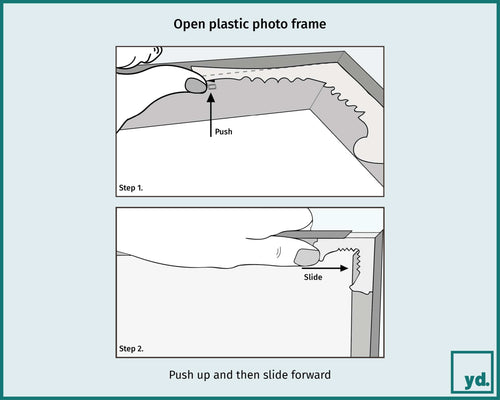 Open plastic photo frame

Push

Step 1.

Slide

Step 2.

Push up and then slide forward

yd.