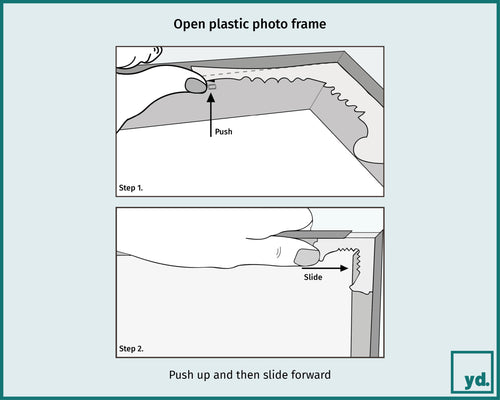 Open plastic photo frame

Push

Step 1.

Slide

Step 2.

Push up and then slide forward

yd.