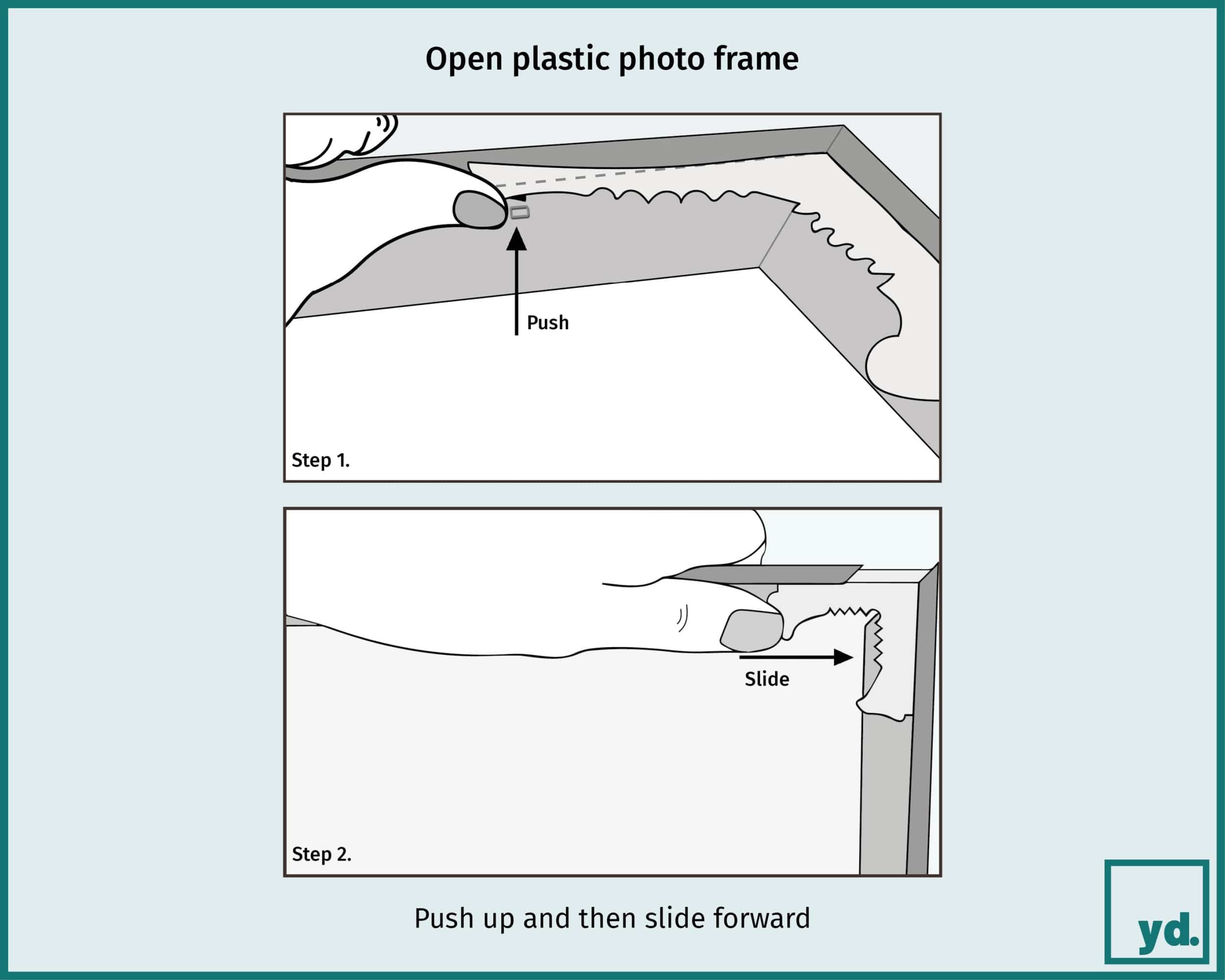 Open plastic photo frame

Push

Step 1.

Slide

Step 2.

Push up and then slide forward

yd.